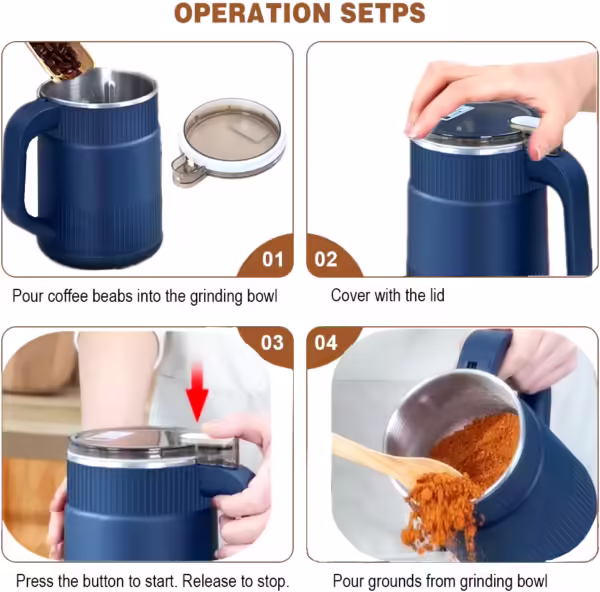 OPERATION SETPS

01

Pour coffee beabs into the grinding bowl

02

Cover with the lid

03

Press the button to start. Release to stop.

04

Pour grounds from grinding bowl